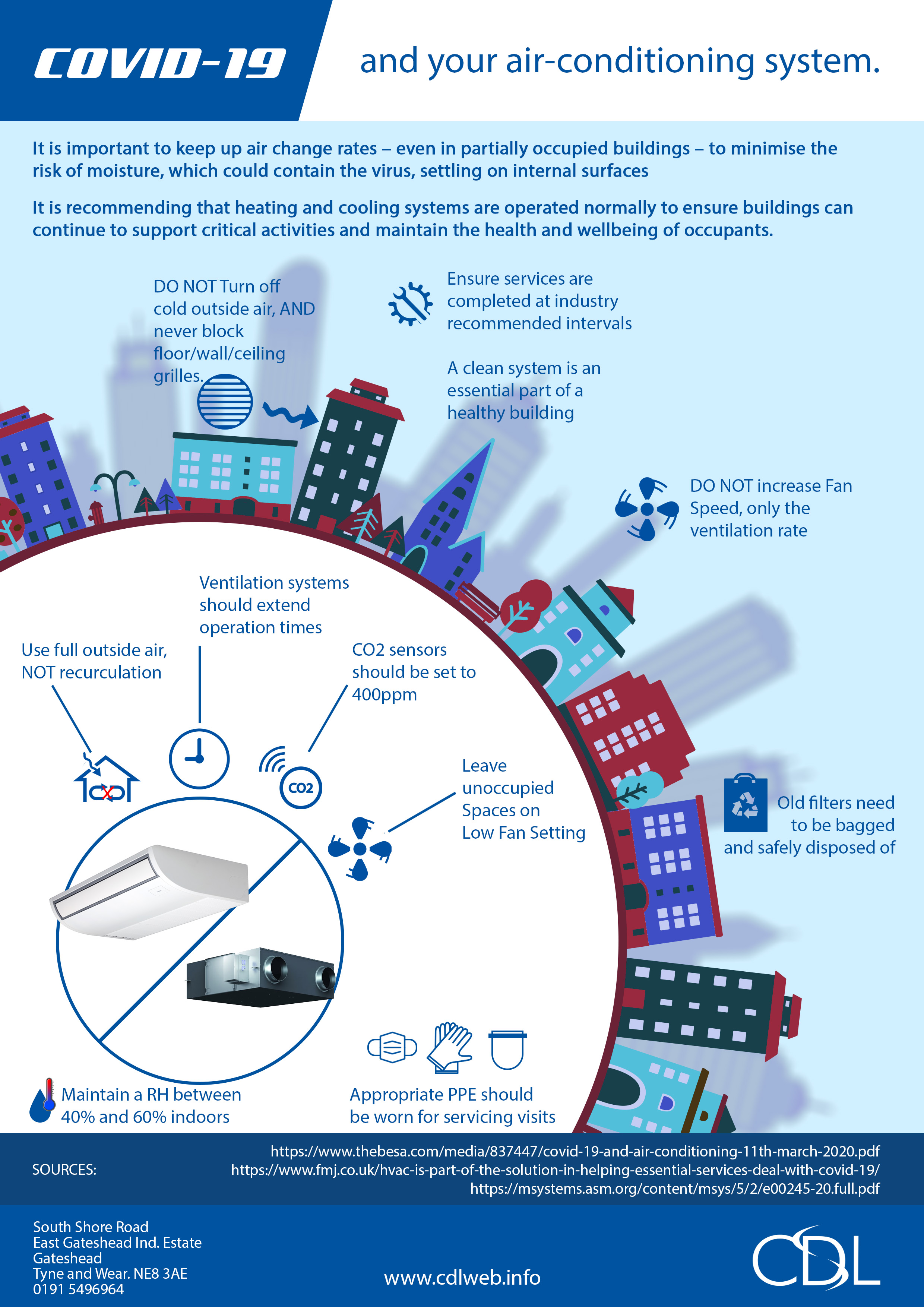 COVID-19

and your air-conditioning system.

It is important to keep up air change rates – even in partially occupied buildings – to minimise the risk of moisture, which could contain the virus, settling on internal surfaces

It is recommending that heating and cooling systems are operated normally to ensure buildings can continue to support critical activities and maintain the health and wellbeing of occupants.

DO NOT Turn off cold outside air, AND never block floor/wall/ceiling grilles.

Ensure services are completed at industry recommended intervals

A clean system is an essential part of a healthy building

DO NOT increase Fan Speed, only the ventilation rate

Ventilation systems should extend operation times

Use full outside air, NOT recurculation

CO2 sensors should be set to 400ppm

CO2

Leave unoccupied Spaces on Low Fan Setting

Old filters need to be bagged and safely disposed of

Maintain a RH between 40% and 60% indoors

Appropriate PPE should be worn for servicing visits

SOURCES:
https://www.thebesa.com/media/837447/covid-19-and-air-conditioning-11th-march-2020.pdf
https://www.fmj.co.uk/hvac-is-part-of-the-solution-in-helping-essential-services-deal-with-covid-19/
https://msystems.asm.org/content/msys/5/2/e00245-20.full.pdf

South Shore Road
East Gateshead Ind. Estate
Gateshead
Tyne and Wear. NE8 3AE
0191 5496964

www.cdlweb.info

CDL